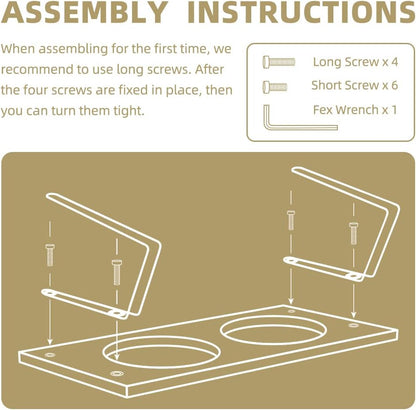 ASSEMBLY INSTRUCTIONS

When assembling for the first time, we recommend to use long screws. After the four screws are fixed in place, then you can turn them tight.

Long Screw x 4
Short Screw x 6
Fex Wrench x 1